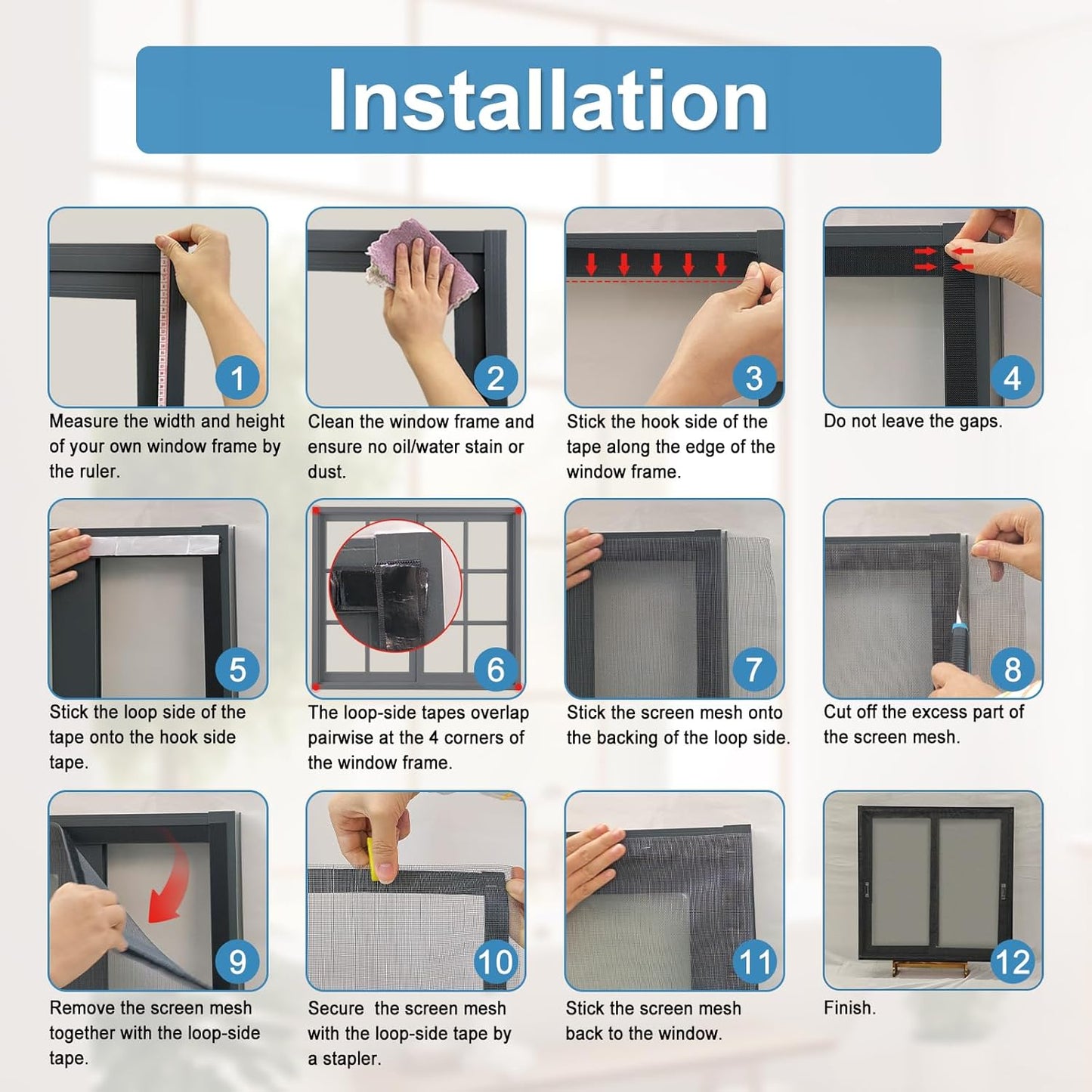 Installation

1
Measure the width and height of your own window frame by the ruler.

2
Clean the window frame and ensure no oil/water stain or dust.

3
Stick the hook side of the tape along the edge of the window frame.

4
Do not leave the gaps.

5
Stick the loop side of the tape onto the hook side tape.

6
The loop-side tapes overlap pairwise at the 4 corners of the window frame.

7
Stick the screen mesh onto the backing of the loop side.

8
Cut off the excess part of the screen mesh.

9
Remove the screen mesh together with the loop-side tape.

10
Secure  the screen mesh with the loop-side tape by a stapler.

11
Stick the screen mesh back to the window.

12
Finish.